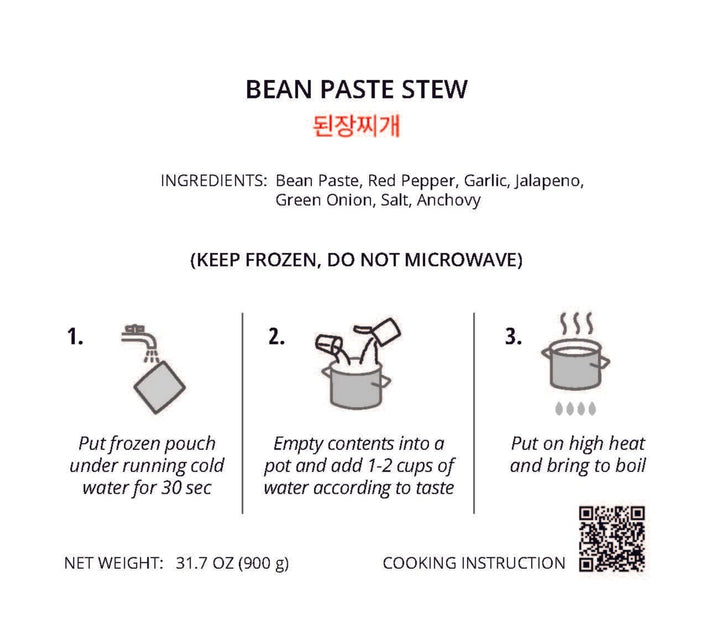 BEAN PASTE STEW
된장찌개

INGREDIENTS: Bean Paste, Red Pepper, Garlic, Jalapeno, Green Onion, Salt, Anchovy

(KEEP FROZEN, DO NOT MICROWAVE)

1.
Put frozen pouch under running cold water for 30 sec

2.
Empty contents into a pot and add 1-2 cups of water according to taste

3.
Put on high heat and bring to boil

NET WEIGHT: 31.7 OZ (900 g)

COOKING INSTRUCTION