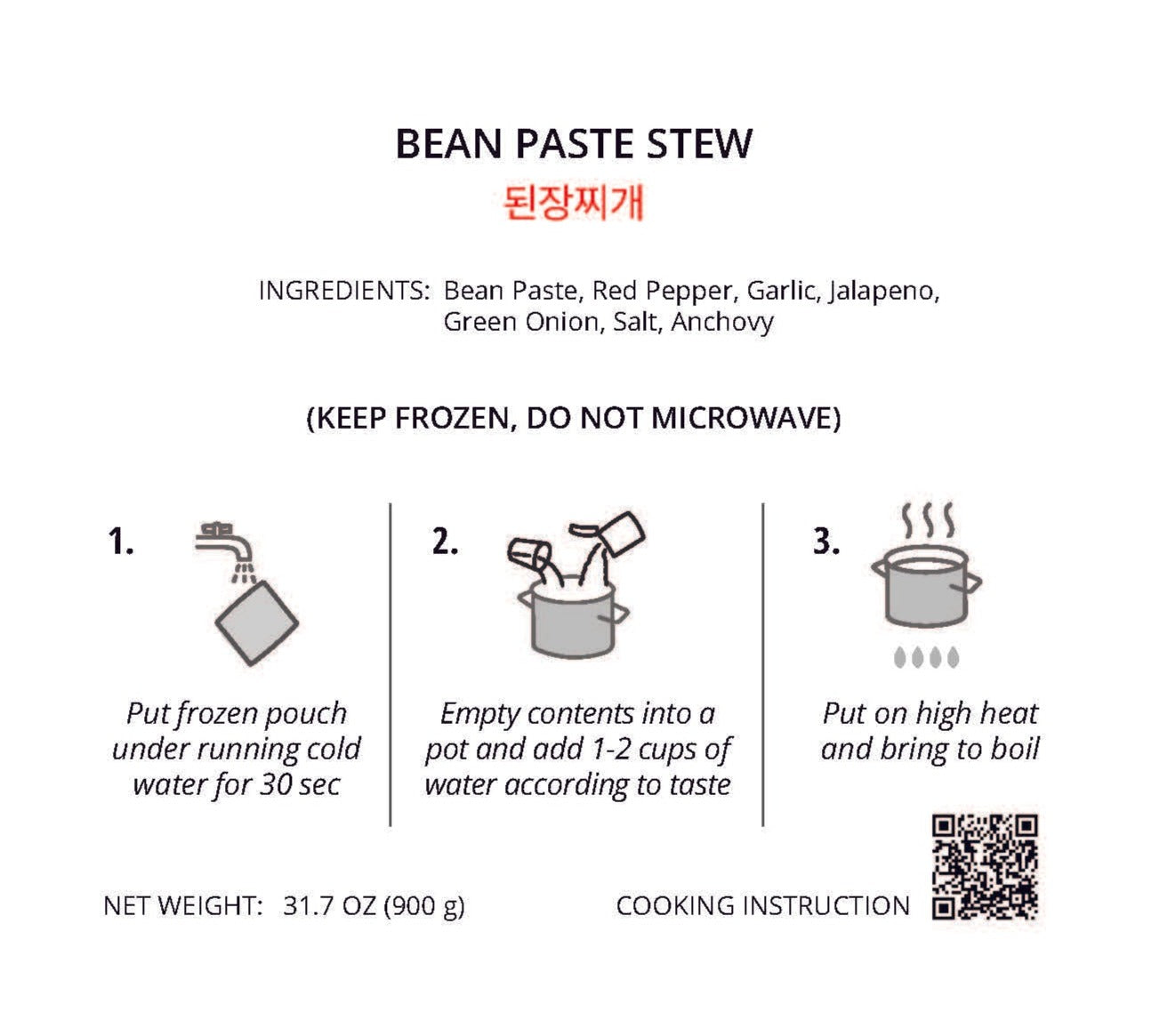 BEAN PASTE STEW
된장찌개

INGREDIENTS: Bean Paste, Red Pepper, Garlic, Jalapeno, Green Onion, Salt, Anchovy

(KEEP FROZEN, DO NOT MICROWAVE)

1.

Put frozen pouch under running cold water for 30 sec

2.

Empty contents into a pot and add 1-2 cups of water according to taste

3.

Put on high heat and bring to boil

NET WEIGHT: 31.7 OZ (900 g)

COOKING INSTRUCTION